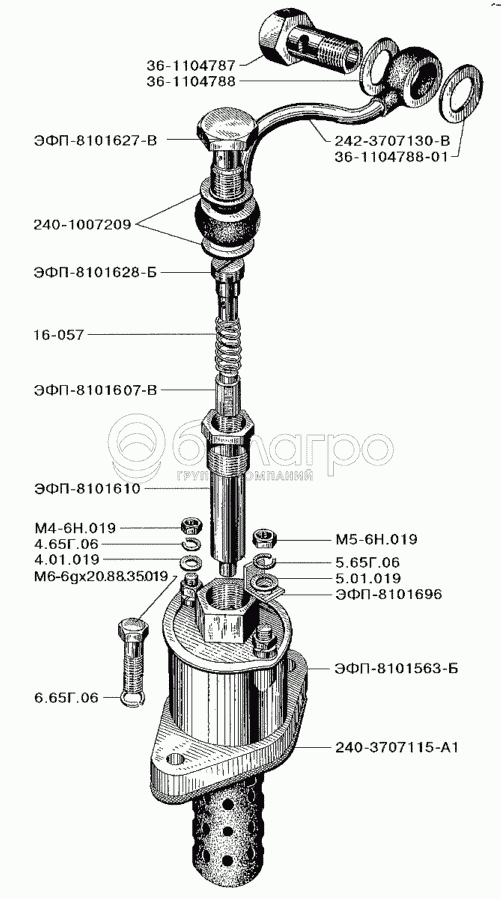 36-1104787
36-1104788
ЭФП-8101627-В
242-3707130-В
36-1104788-01
240-1007209
ЭФП-8101628-Б
16-057
ЭФП-8101607-В
белагро
ГРУППА КОМПАНИЙ
ЭФП-8101610
М4-6Н.019
4.65Г.06
4.01.019
М6-6gх20.88.35.019
М5-6Н.019
5.65Г.06
5.01.019
ЭФП-8101696
ЭФП-8101563-Б
6.65Г.06
240-3707115-А1